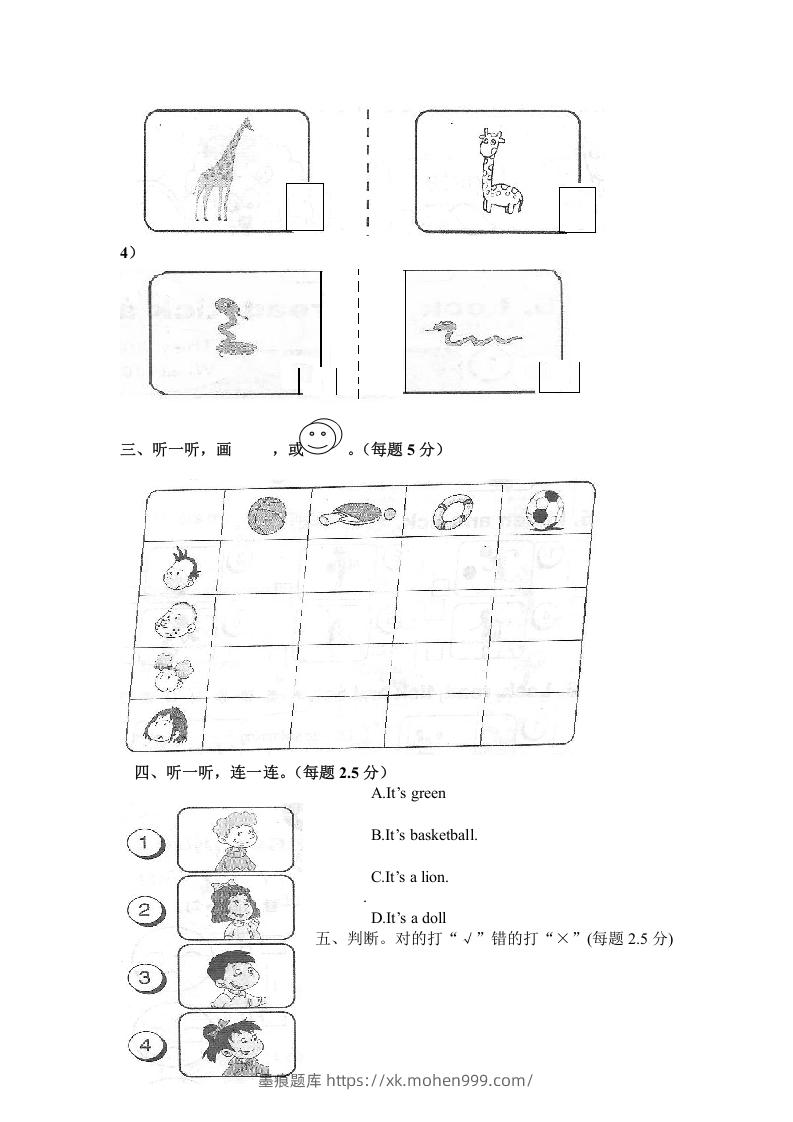 4）

三、听一听，画 ，或 。（每题 5 分）

四、听一听，连一连。（每题 2.5 分）

1

2

3

4

A.It’s green

B.It’s basketball.

C.It’s a lion.

D.It’s a doll

五、判断。对的打“√”错的打“×”(每题 2.5 分)

墨痕题库 https://xk.mohen999.com/