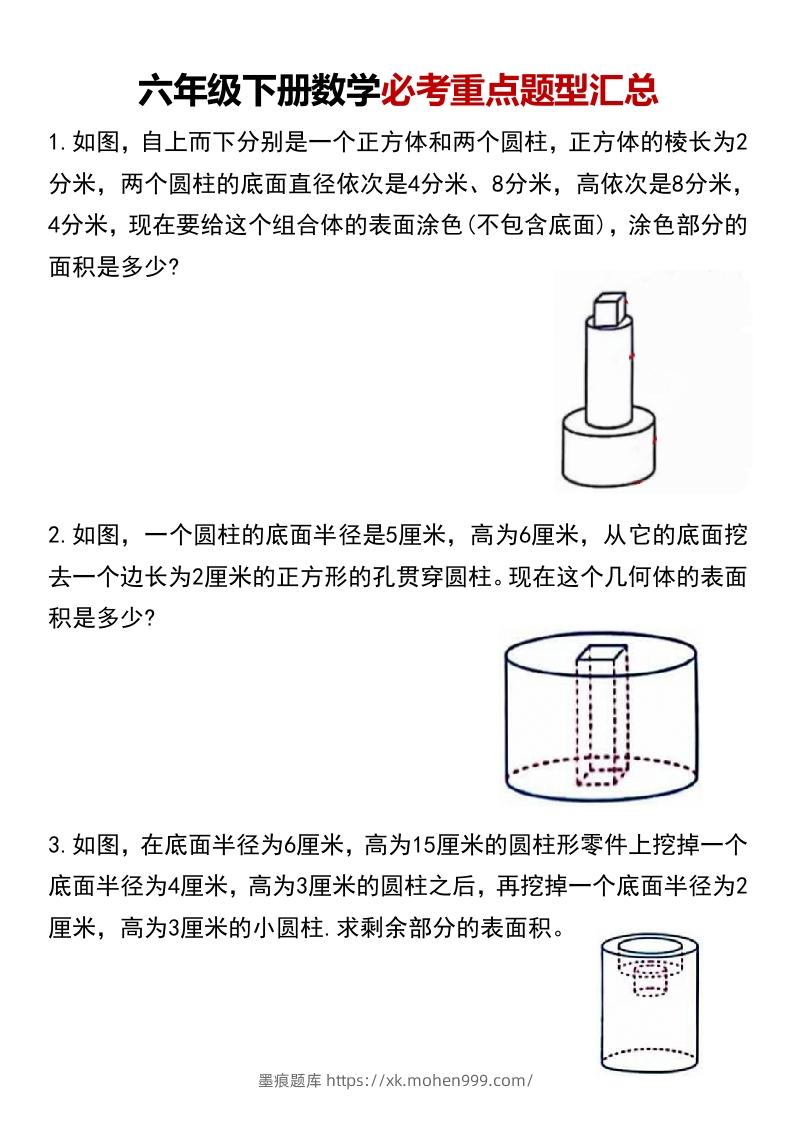 六年级下册数学必考重点题型汇总

1.如图，自上而下分别是一个正方体和两个圆柱，正方体的棱长为2分米，两个圆柱的底面直径依次是4分米、8分米，高依次是8分米，4分米，现在要给这个组合体的表面涂色(不包含底面)，涂色部分的面积是多少?

2.如图，一个圆柱的底面半径是5厘米，高为6厘米，从它的底面挖去一个边长为2厘米的正方形的孔贯穿圆柱。现在这个几何体的表面积是多少?

3.如图，在底面半径为6厘米，高为15厘米的圆柱形零件上挖掉一个底面半径为4厘米，高为3厘米的圆柱之后，再挖掉一个底面半径为2厘米，高为3厘米的小圆柱.求剩余部分的表面积。

墨痕题库 https://xk.mohen999.com/