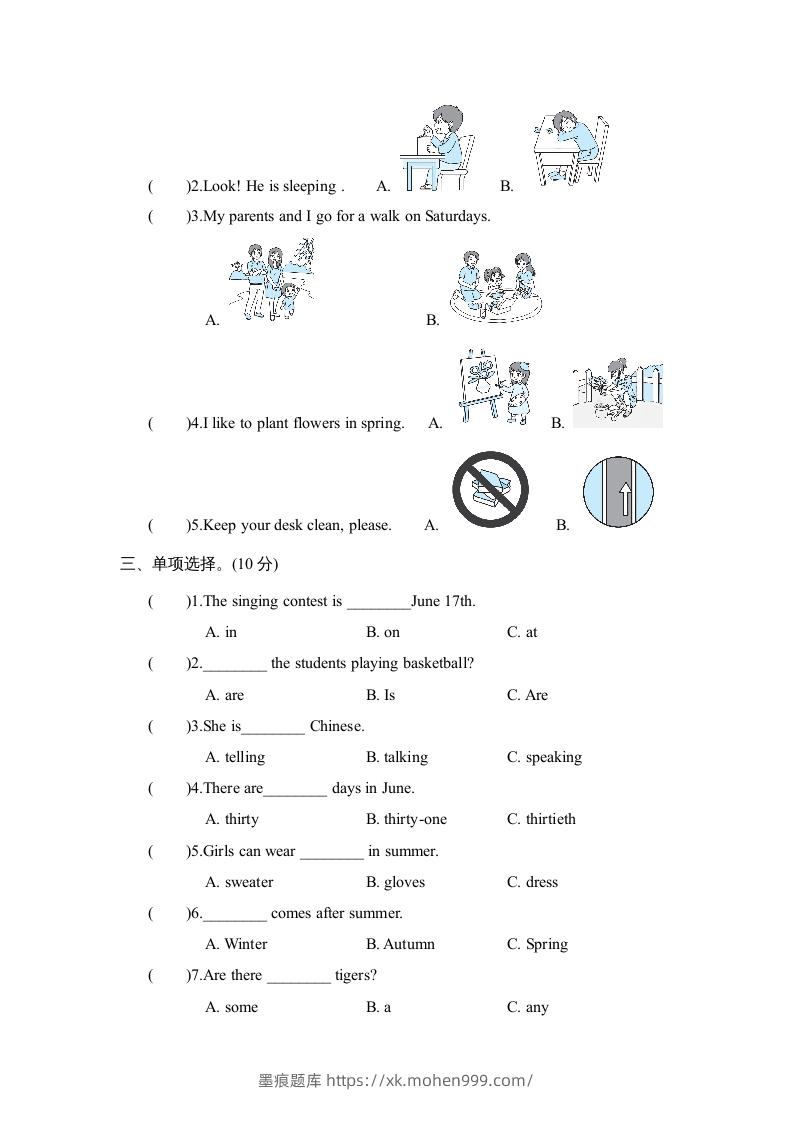 (　　)2.Look! He is sleeping .　A.　B.

(　　)3.My parents and I go for a walk on Saturdays.

A.　B.

(　　)4.I like to plant flowers in spring.　A.　B.

(　　)5.Keep your desk clean, please.　A.　B.

三、单项选择。(10 分)

(　　)1.The singing contest is ________June 17th.

A. in　B. on　C. at

(　　)2.________ the students playing basketball?

A. are　B. Is　C. Are

(　　)3.She is________ Chinese.

A. telling　B. talking　C. speaking

(　　)4.There are________ days in June.

A. thirty　B. thirty-one　C. thirtieth

(　　)5.Girls can wear ________ in summer.

A. sweater　B. gloves　C. dress

(　　)6.________ comes after summer.

A. Winter　B. Autumn　C. Spring

(　　)7.Are there ________ tigers?

A. some　B. a　C. any

墨痕题库 https://xk.mohen999.com/