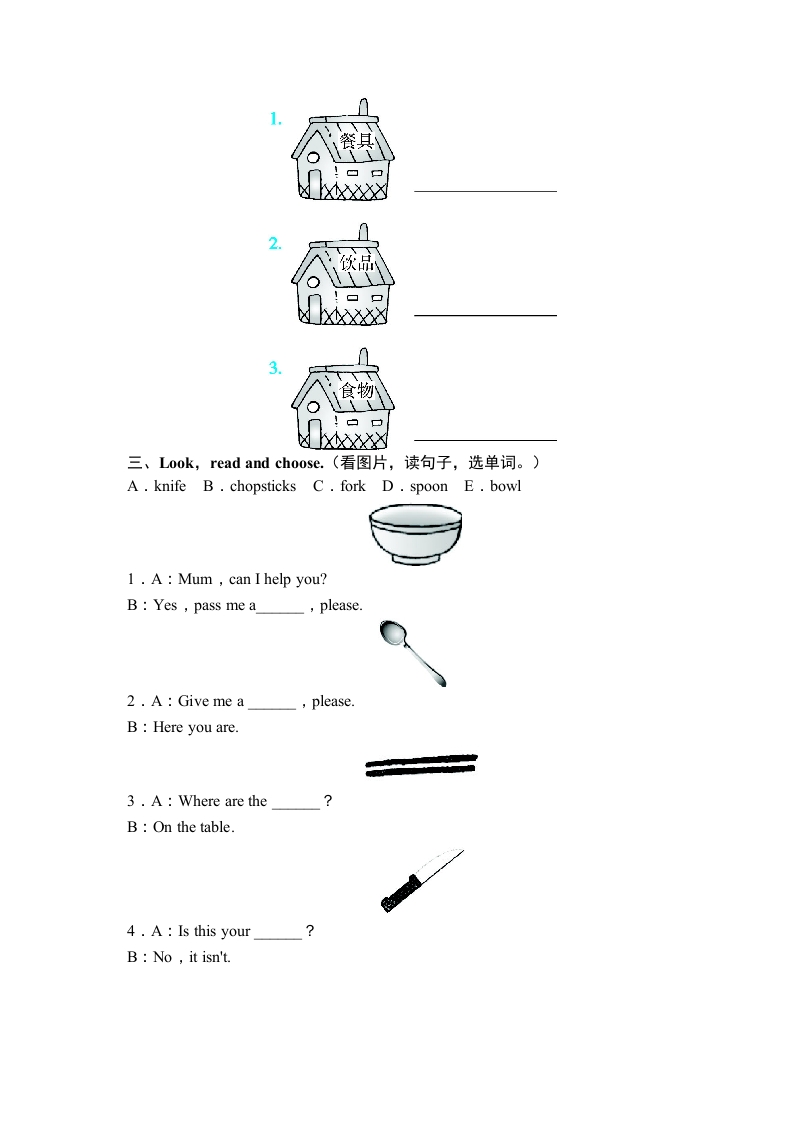 1. 餐具 ________________

2. 饮品 ________________

3. 食物 ________________

三、Look，read and choose.（看图片，读句子，选单词。）
A．knife　B．chopsticks　C．fork　D．spoon　E．bowl

1．A：Mum，can I help you?
B：Yes，pass me a______，please.

2．A：Give me a ______，please.
B：Here you are.

3．A：Where are the ______？
B：On the table.

4．A：Is this your ______？
B：No，it isn't.