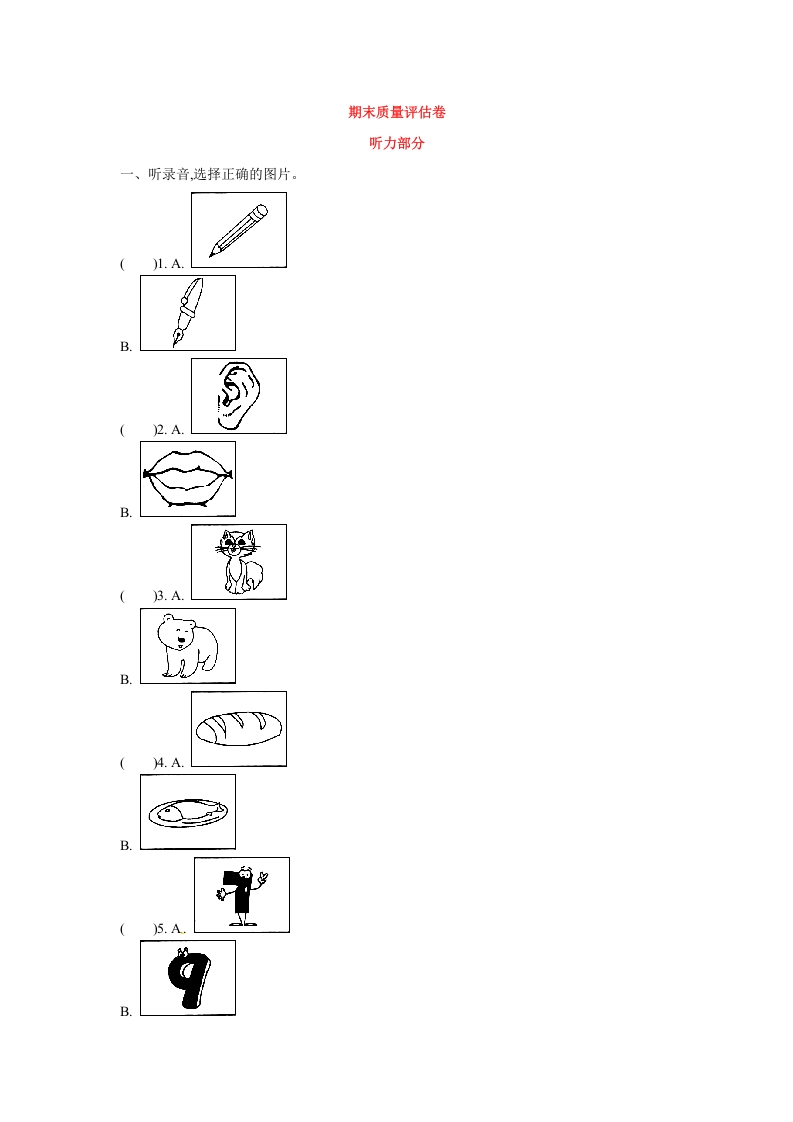 期末质量评估卷

听力部分

一、听录音,选择正确的图片。

(　　)1. A.

B.

(　　)2. A.

B.

(　　)3. A.

B.

(　　)4. A.

B.

(　　)5. A.

B.