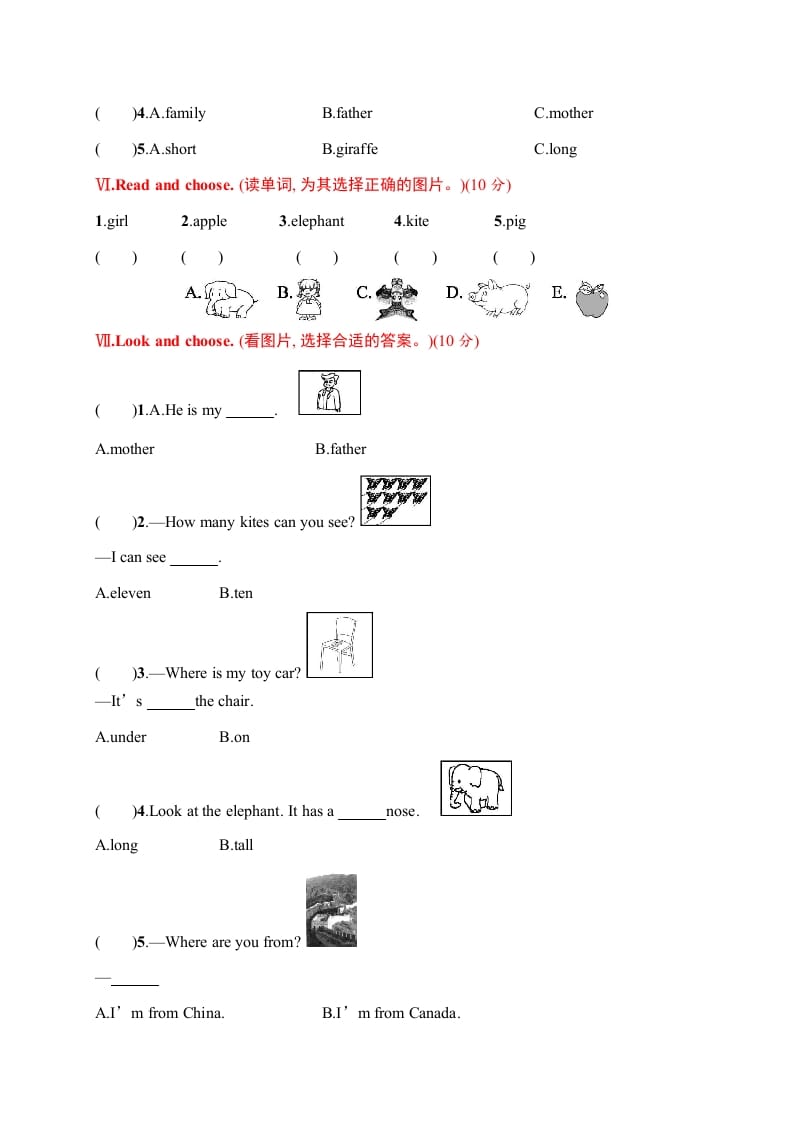 (　　)4.A.family　　B.father　　C.mother

(　　)5.A.short　　B.giraffe　　C.long

Ⅵ.Read and choose. (读单词, 为其选择正确的图片。)(10 分)

1.girl　　2.apple　　3.elephant　　4.kite　　5.pig

(　　)　(　　)　(　　)　(　　)　(　　)

A.　B.　C.　D.　E.

Ⅶ.Look and choose. (看图片, 选择合适的答案。)(10 分)

(　　)1.A.He is my ______.

A.mother　　B.father

(　　)2.—How many kites can you see?

—I can see ______.

A.eleven　　B.ten

(　　)3.—Where is my toy car?
—It’s ______the chair.

A.under　　B.on

(　　)4.Look at the elephant. It has a ______nose.

A.long　　B.tall

(　　)5.—Where are you from?

—______

A.I’m from China.　　B.I’m from Canada.