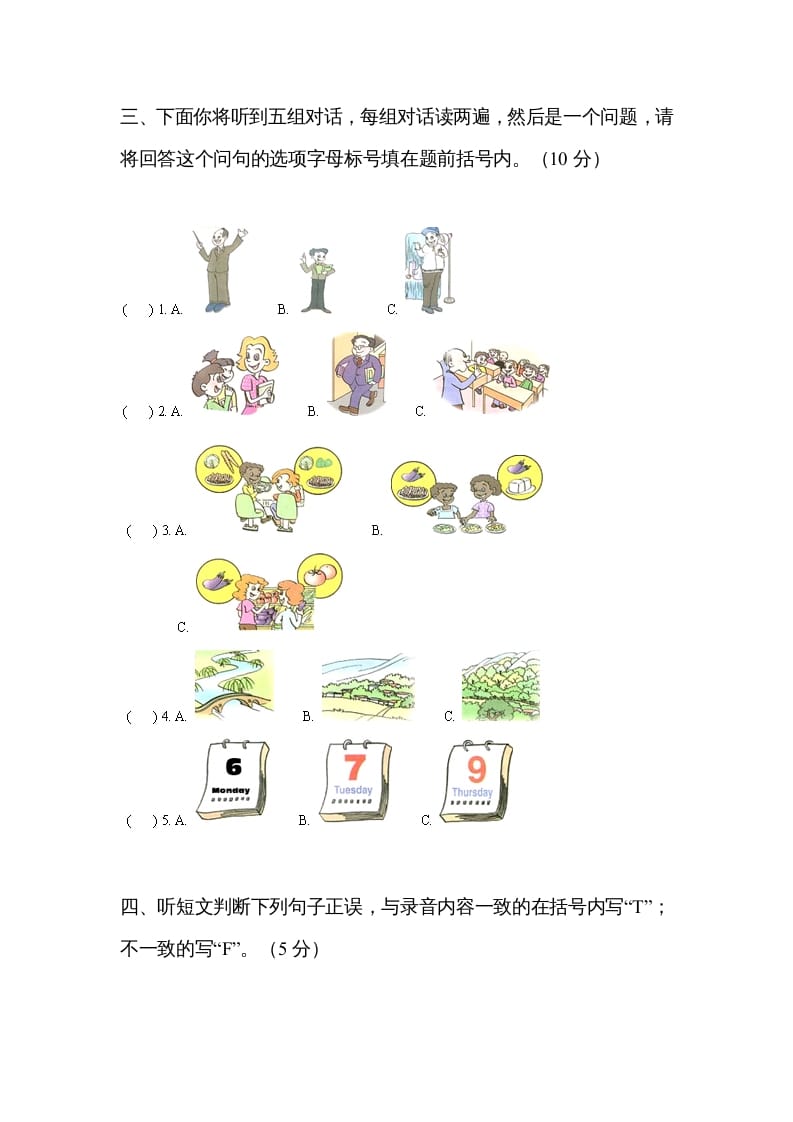 三、下面你将听到五组对话，每组对话读两遍，然后是一个问题，请将回答这个问句的选项字母标号填在题前括号内。（10 分）

(　) 1. A.　B.　C.

(　) 2. A.　B.　C.

(　) 3. A.　B.

C.

(　) 4. A.　B.　C.

(　) 5. A. 6 Monday　B. 7 Tuesday　C. 9 Thursday

四、听短文判断下列句子正误，与录音内容一致的在括号内写“T”；不一致的写“F”。（5 分）