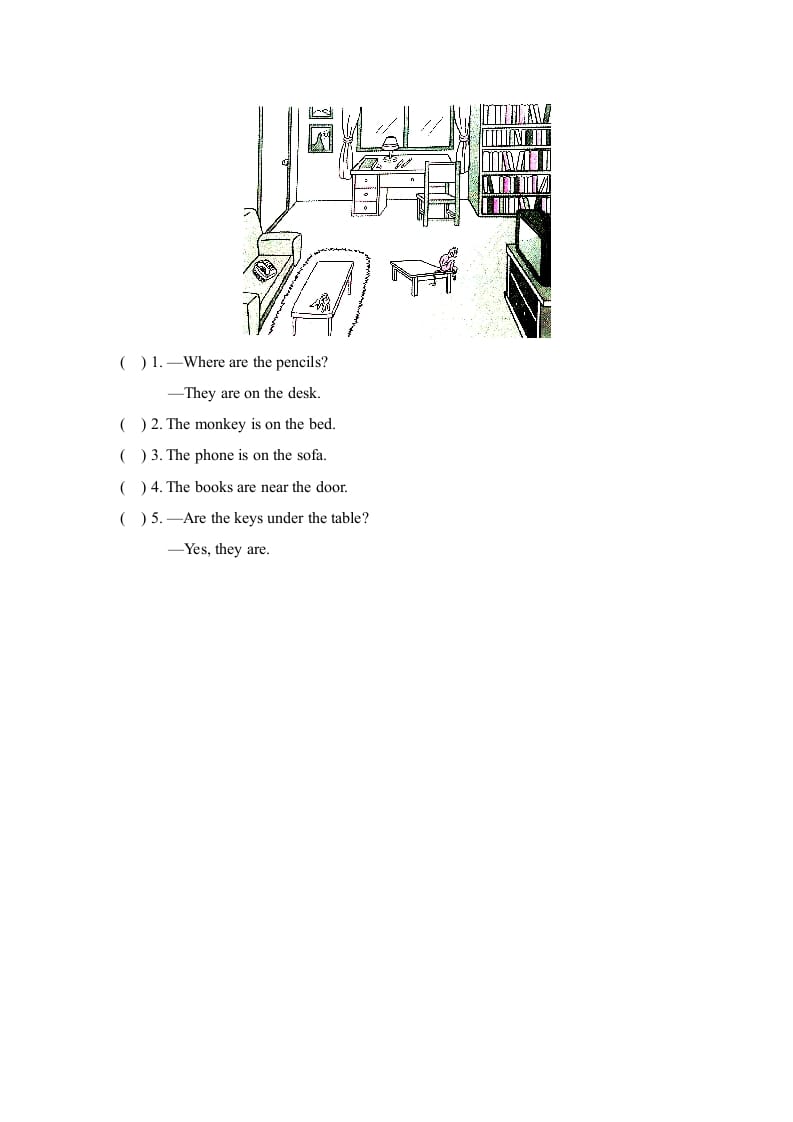 (   ) 1. —Where are the pencils?

—They are on the desk.

(   ) 2. The monkey is on the bed.

(   ) 3. The phone is on the sofa.

(   ) 4. The books are near the door.

(   ) 5. —Are the keys under the table?

—Yes, they are.