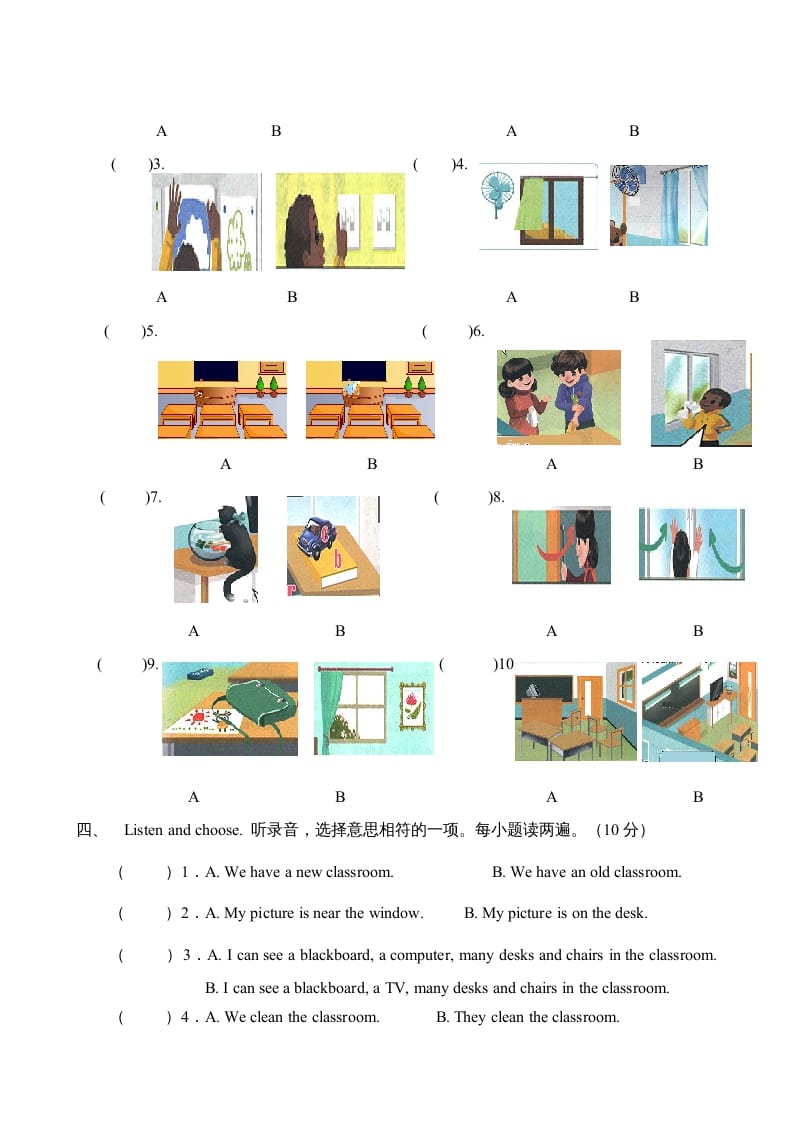 A B A B

( )3. ( )4.

A B A B

( )5. ( )6.

A B A B

( )7. ( )8.

A B A B

( )9. ( )10

A B A B

四、 Listen and choose. 听录音，选择意思相符的一项。每小题读两遍。（10 分）

( ) 1．A. We have a new classroom. B. We have an old classroom.

( ) 2．A. My picture is near the window. B. My picture is on the desk.

( ) 3．A. I can see a blackboard, a computer, many desks and chairs in the classroom.

B. I can see a blackboard, a TV, many desks and chairs in the classroom.

( ) 4．A. We clean the classroom. B. They clean the classroom.